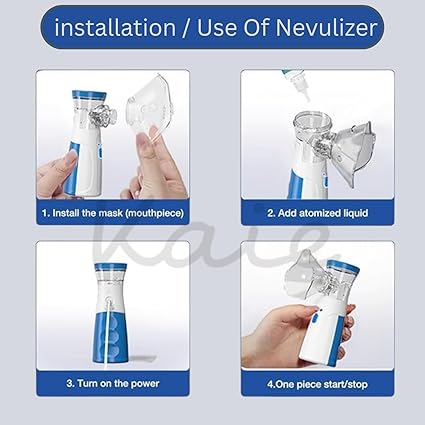 installation / Use Of Nevulizer

1. Install the mask (mouthpiece)

2. Add atomized liquid

Kaie

3. Turn on the power

4.One piece start/stop