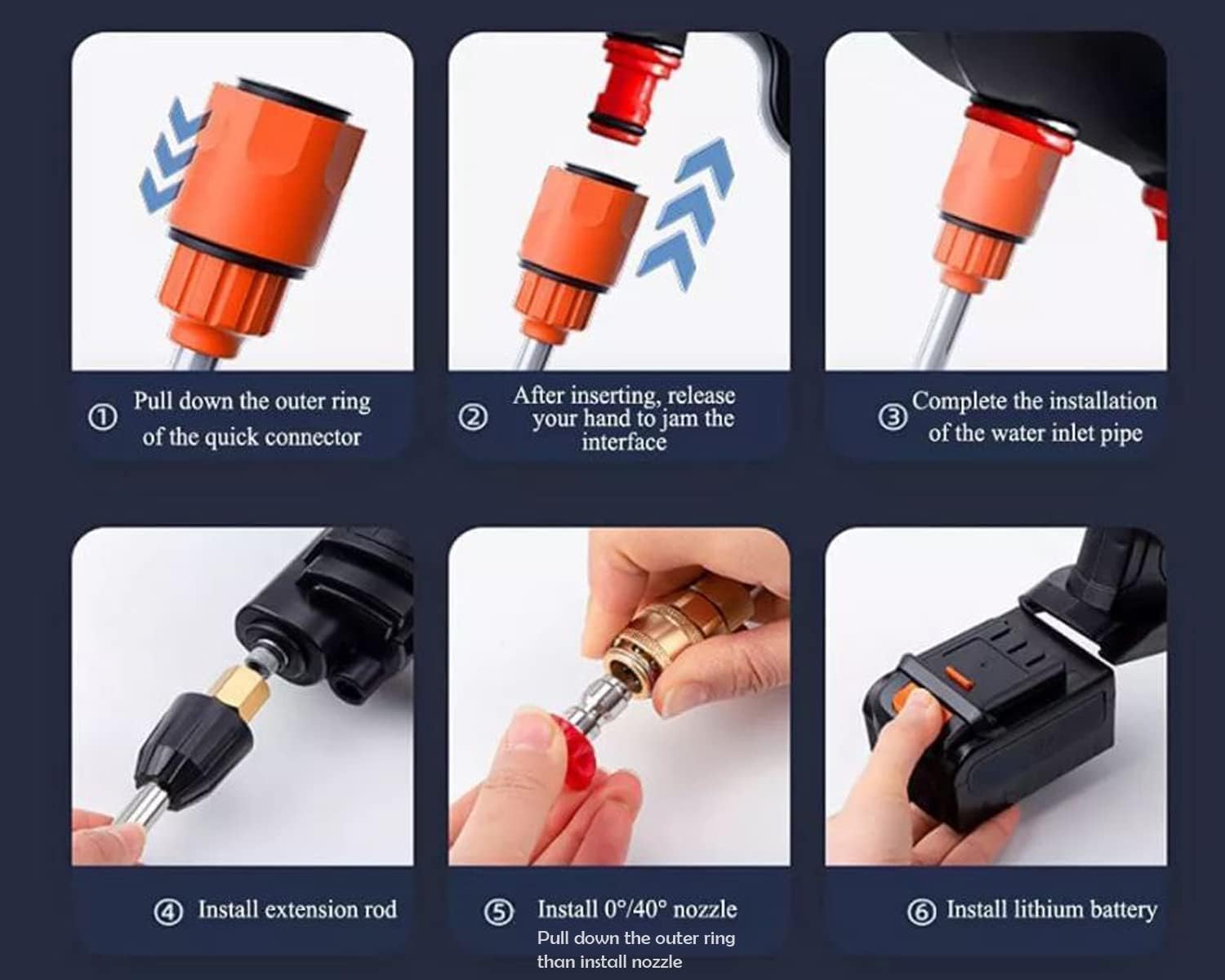 ① Pull down the outer ring of the quick connector

② After inserting, release your hand to jam the interface

③ Complete the installation of the water inlet pipe

④ Install extension rod

⑤ Install 0°/40° nozzle
Pull down the outer ring than install nozzle

⑥ Install lithium battery